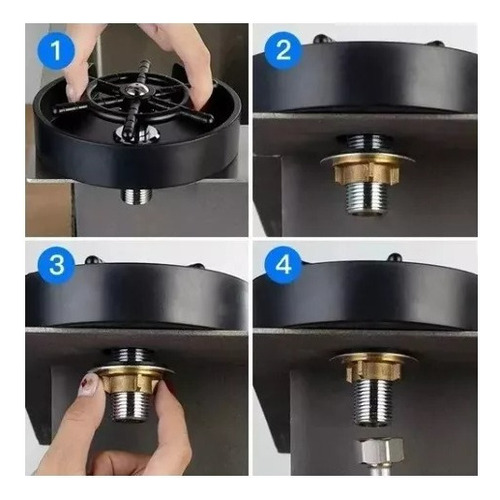 1

2

3

4