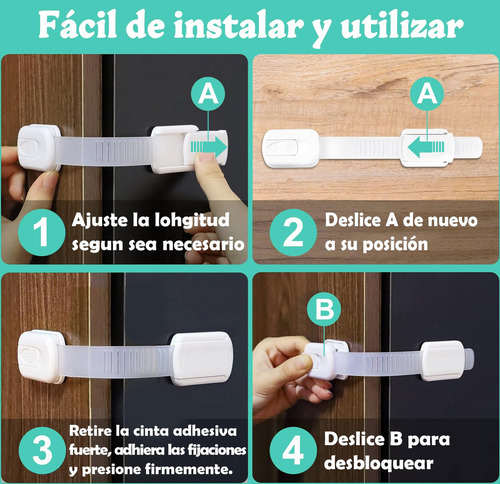 Fácil de instalar y utilizar

A

1 Ajuste la lohgitud segun sea necesario

A

2 Deslice A de nuevo a su posición

3 Retire la cinta adhesiva fuerte, adhiera las fijaciones y presione firmemente.

B

4 Deslice B para desbloquear