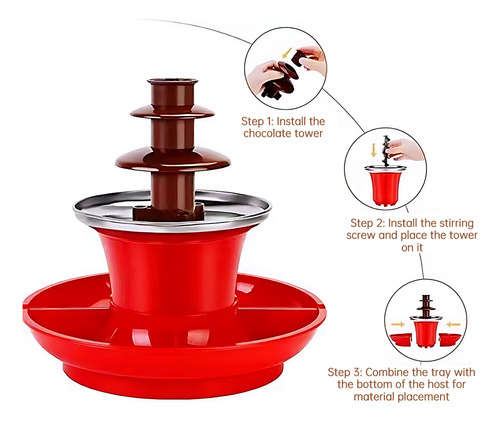 Step 1: Install the chocolate tower

Step 2: Install the stirring screw and place the tower on it

Step 3: Combine the tray with the bottom of the host for material placement