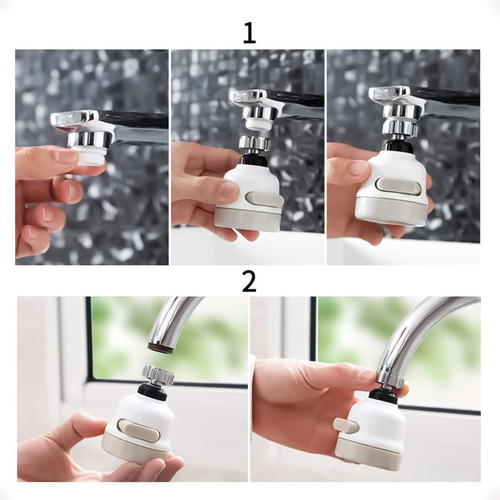 1

2