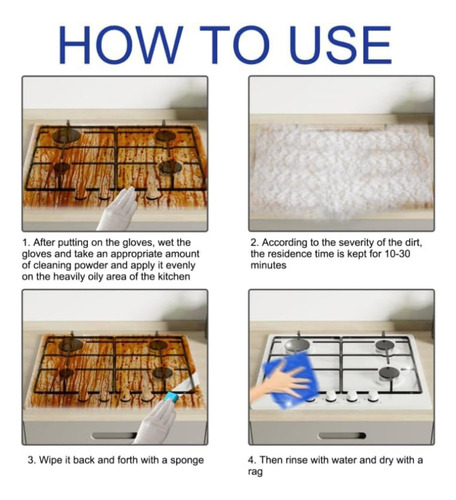 HOW TO USE

1. After putting on the gloves, wet the gloves and take an appropriate amount of cleaning powder and apply it evenly on the heavily oily area of the kitchen

2. According to the severity of the dirt, the residence time is kept for 10-30 minutes

3. Wipe it back and forth with a sponge

4. Then rinse with water and dry with a rag