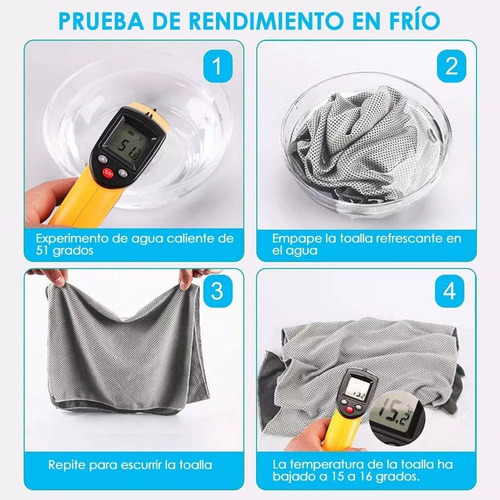 PRUEBA DE RENDIMIENTO EN FRÍO

1

51.8

Experimento de agua caliente de 51 grados

2

Empape la toalla refrescante en el agua

3

Repite para escurrir la toalla

4

15.2

15.2

La temperatura de la toalla ha bajado a 15 a 16 grados.