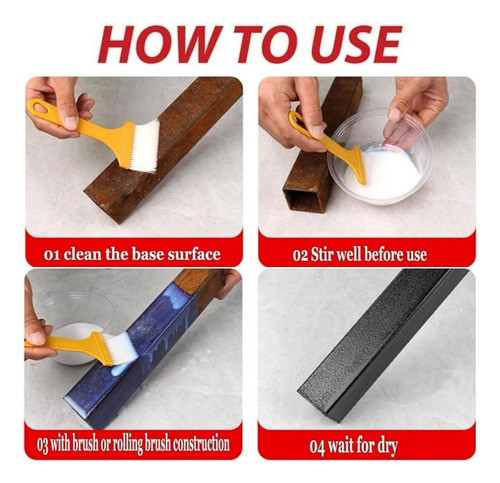 HOW TO USE

01 clean the base surface

02 Stir well before use

03 with brush or rolling brush construction

04 wait for dry