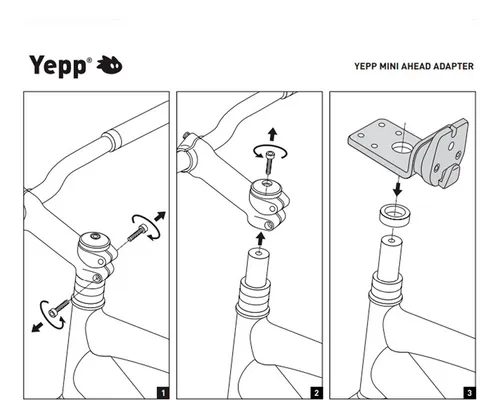 Yepp®

YEPP MINI AHEAD ADAPTER

1

2

3