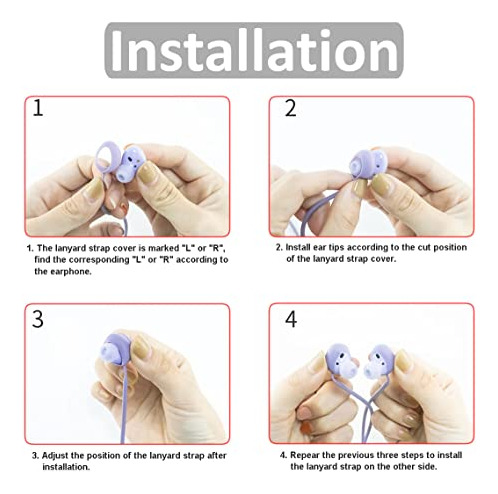 Installation

1

1. The lanyard strap cover is marked "L" or "R", find the corresponding "L" or "R" according to the earphone.

2

2. Install ear tips according to the cut position of the lanyard strap cover.

3

3. Adjust the position of the lanyard strap after installation.

4

4. Repear the previous three steps to install the lanyard strap on the other side.