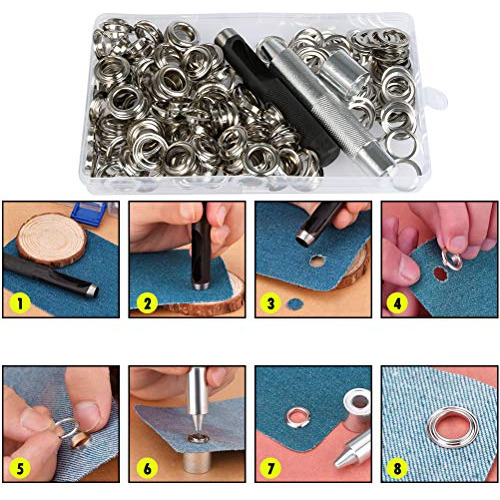 1

2

3

4

5

6

7

8