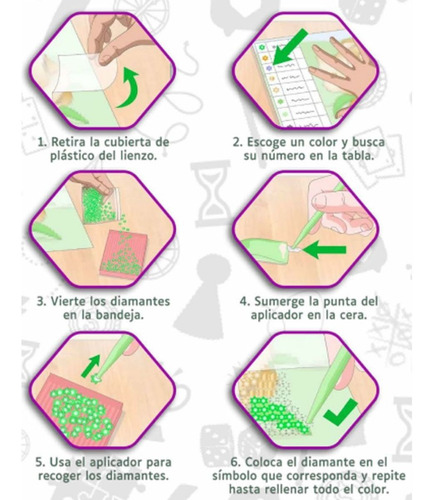 1. Retira la cubierta de plástico del lienzo.

2. Escoge un color y busca su número en la tabla.

3. Vierte los diamantes en la bandeja.

4. Sumerge la punta del aplicador en la cera.

5. Usa el aplicador para recoger los diamantes.

6. Coloca el diamante en el símbolo que corresponda y repite hasta rellenar todo el color.