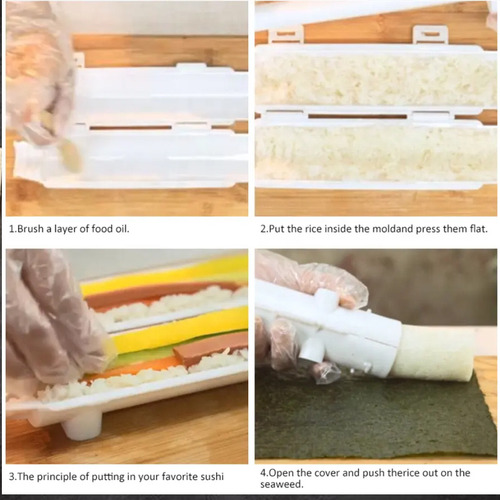 1.Brush a layer of food oil.

2.Put the rice inside the moldand press them flat.

3.The principle of putting in your favorite sushi

4.Open the cover and push therice out on the seaweed.