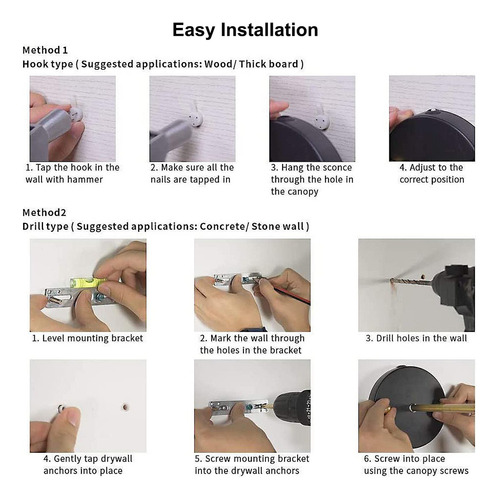 Easy Installation

Method 1
Hook type ( Suggested applications: Wood/ Thick board )

1. Tap the hook in the wall with hammer

2. Make sure all the nails are tapped in

3. Hang the sconce through the hole in the canopy

4. Adjust to the correct position

Method2
Drill type ( Suggested applications: Concrete/ Stone wall )

1. Level mounting bracket

2. Mark the wall through the holes in the bracket

3. Drill holes in the wall

4. Gently tap drywall anchors into place

5. Screw mounting bracket into the drywall anchors

6. Screw into place using the canopy screws