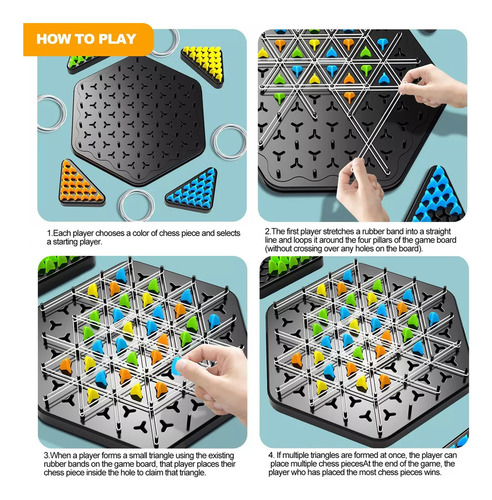 HOW TO PLAY

1.Each player chooses a color of chess piece and selects a starting player.

2.The first player stretches a rubber band into a straight line and loops it around the four pillars of the game board (without crossing over any holes on the board).

3.When a player forms a small triangle using the existing rubber bands on the game board, that player places their chess piece inside the hole to claim that triangle.

4. If multiple triangles are formed at once, the player can place multiple chess piecesAt the end of the game, the player who has placed the most chess pieces wins.