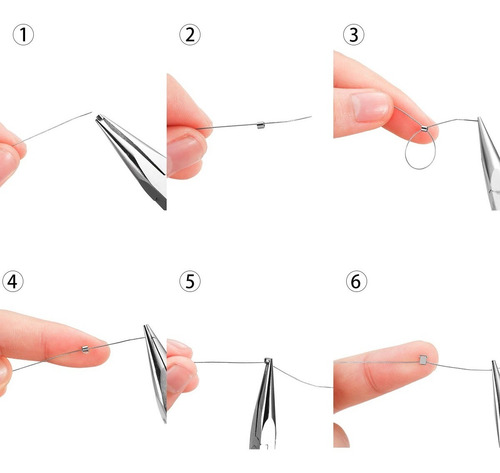 ①
②
③
④
⑤
⑥