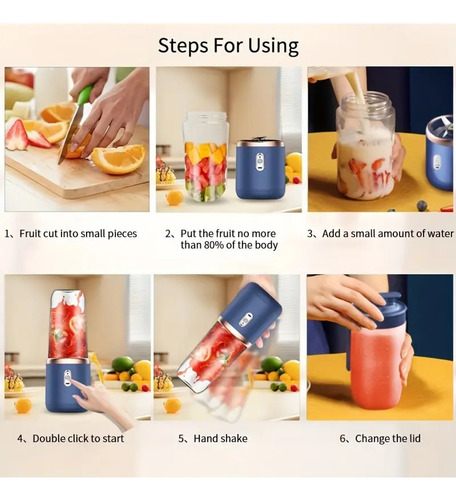 Steps For Using

1、Fruit cut into small pieces

2、Put the fruit no more than 80% of the body

3、Add a small amount of water

4、Double click to start

5、Hand shake

6、Change the lid