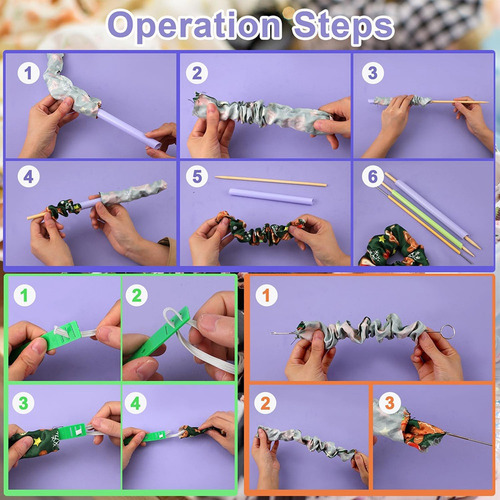 Operation Steps

1
2
3
4
5
6

1
2
3
4

1
2
3