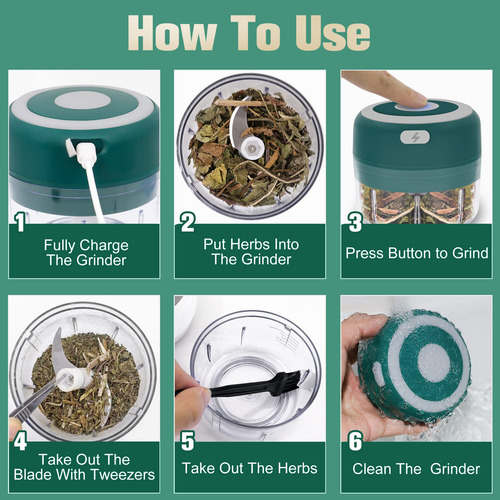 How To Use

1
Fully Charge The Grinder

2
Put Herbs Into The Grinder

3
Press Button to Grind

4
Take Out The Blade With Tweezers

5
Take Out The Herbs

6
Clean The  Grinder