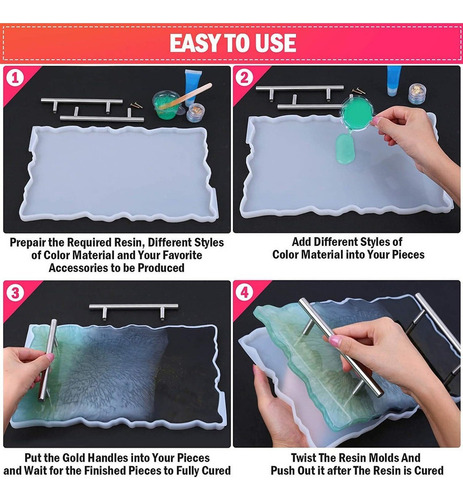 EASY TO USE

1

Prepair the Required Resin, Different Styles of Color Material and Your Favorite Accessories to be Produced

2

Add Different Styles of Color Material into Your Pieces

3

Put the Gold Handles into Your Pieces and Wait for the Finished Pieces to Fully Cured

4

Twist The Resin Molds And Push Out it after The Resin is Cured