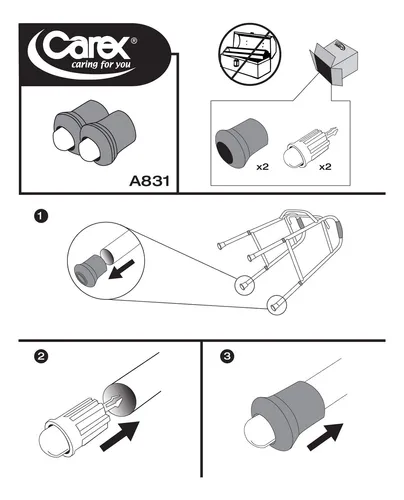 Carex®
caring for you

A831

x2
x2

1

2

3