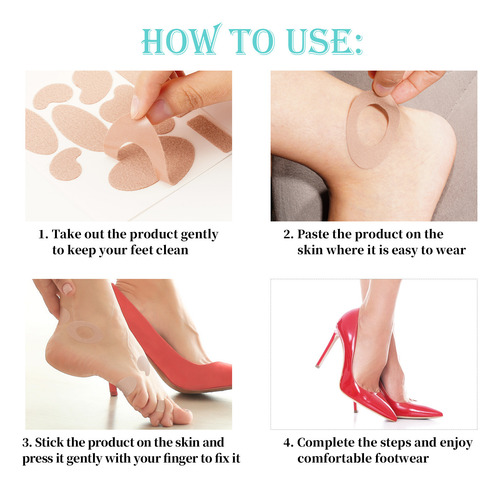 HOW TO USE:

1. Take out the product gently to keep your feet clean

2. Paste the product on the skin where it is easy to wear

3. Stick the product on the skin and press it gently with your finger to fix it

4. Complete the steps and enjoy comfortable footwear