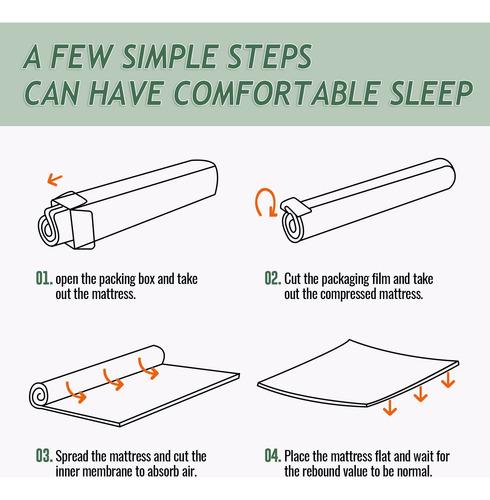 A FEW SIMPLE STEPS
CAN HAVE COMFORTABLE SLEEP

01. open the packing box and take out the mattress.

02. Cut the packaging film and take out the compressed mattress.

03. Spread the mattress and cut the inner membrane to absorb air.

04. Place the mattress flat and wait for the rebound value to be normal.