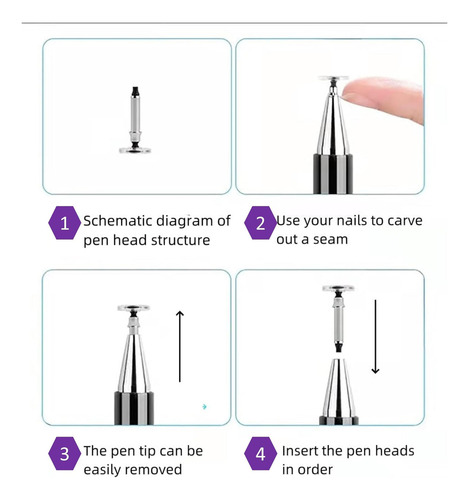 1 Schematic diagram of pen head structure

2 Use your nails to carve out a seam

3 The pen tip can be easily removed

4 Insert the pen heads in order