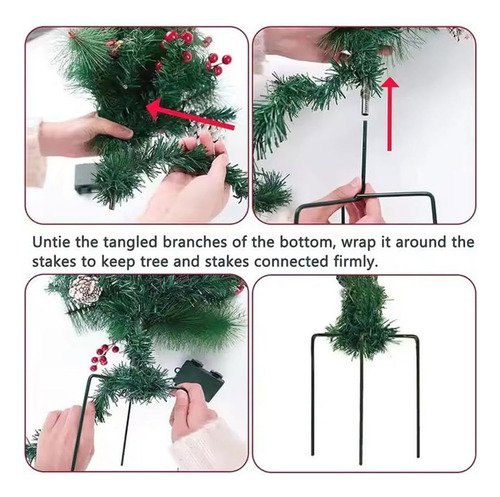 Untie the tangled branches of the bottom, wrap it around the stakes to keep tree and stakes connected firmly.