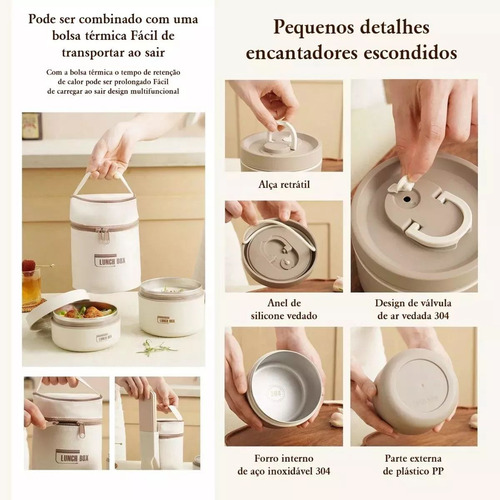 Pode ser combinado com uma bolsa térmica Fácil de transportar ao sair

Com a bolsa térmica o tempo de retenção de calor pode ser prolongado Fácil de carregar ao sair design multifuncional

LUNCH BOX

LUNCH BOX

LUNCH BOX

LUNCH BOX

Pequenos detalhes encantadores escondidos

Alça retrátil

Anel de silicone vedado

Design de válvula de ar vedada 304

304

Forro interno de aço inoxidável 304

Parte externa de plástico PP