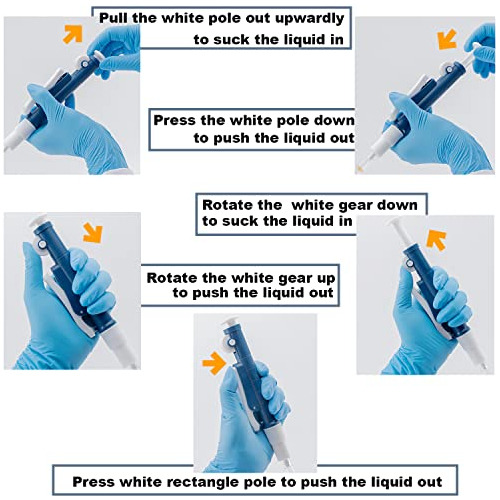 Pull the white pole out upwardly to suck the liquid in

Press the white pole down to push the liquid out

Rotate the  white gear down to suck the liquid in

Rotate the white gear up to push the liquid out

Press white rectangle pole to push the liquid out