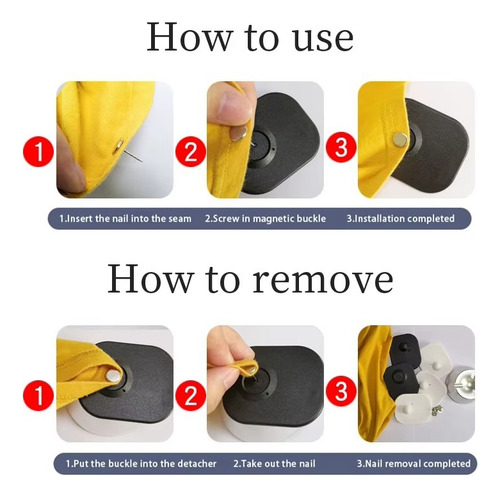 How to use

1
2
3

1.Insert the nail into the seam 2.Screw in magnetic buckle 3.Installation completed

How to remove

1
2
3

1.Put the buckle into the detacher 2.Take out the nail 3.Nail removal completed