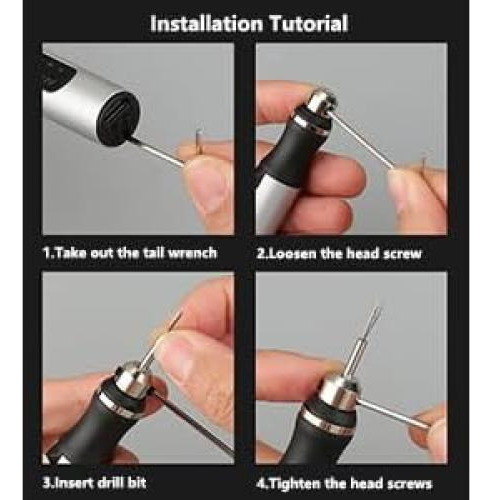 Installation Tutorial

1.Take out the tail wrench

2.Loosen the head screw

3.Insert drill bit

4.Tighten the head screws