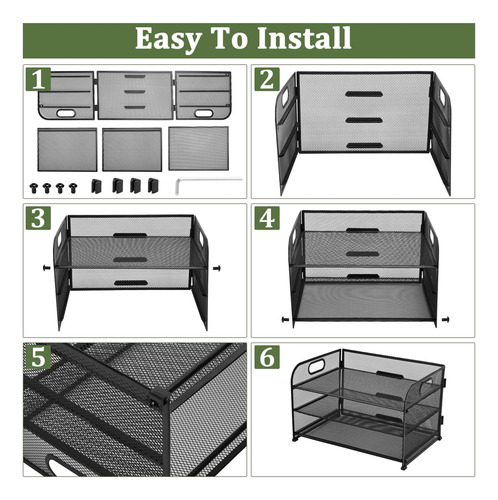 Easy To Install

1

2

3

4

5

6