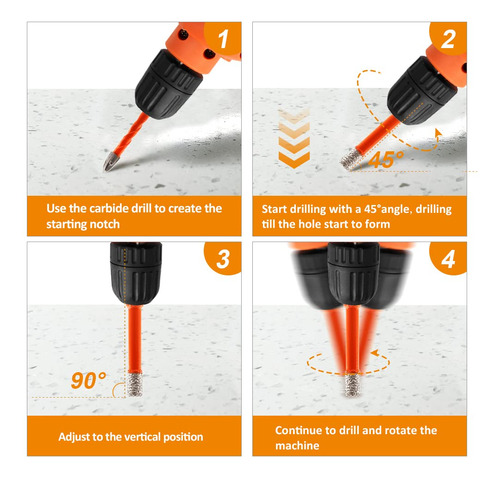 1

Use the carbide drill to create the starting notch

2

45°

Start drilling with a 45°angle, drilling till the hole start to form

3

90°

Adjust to the vertical position

4

Continue to drill and rotate the machine