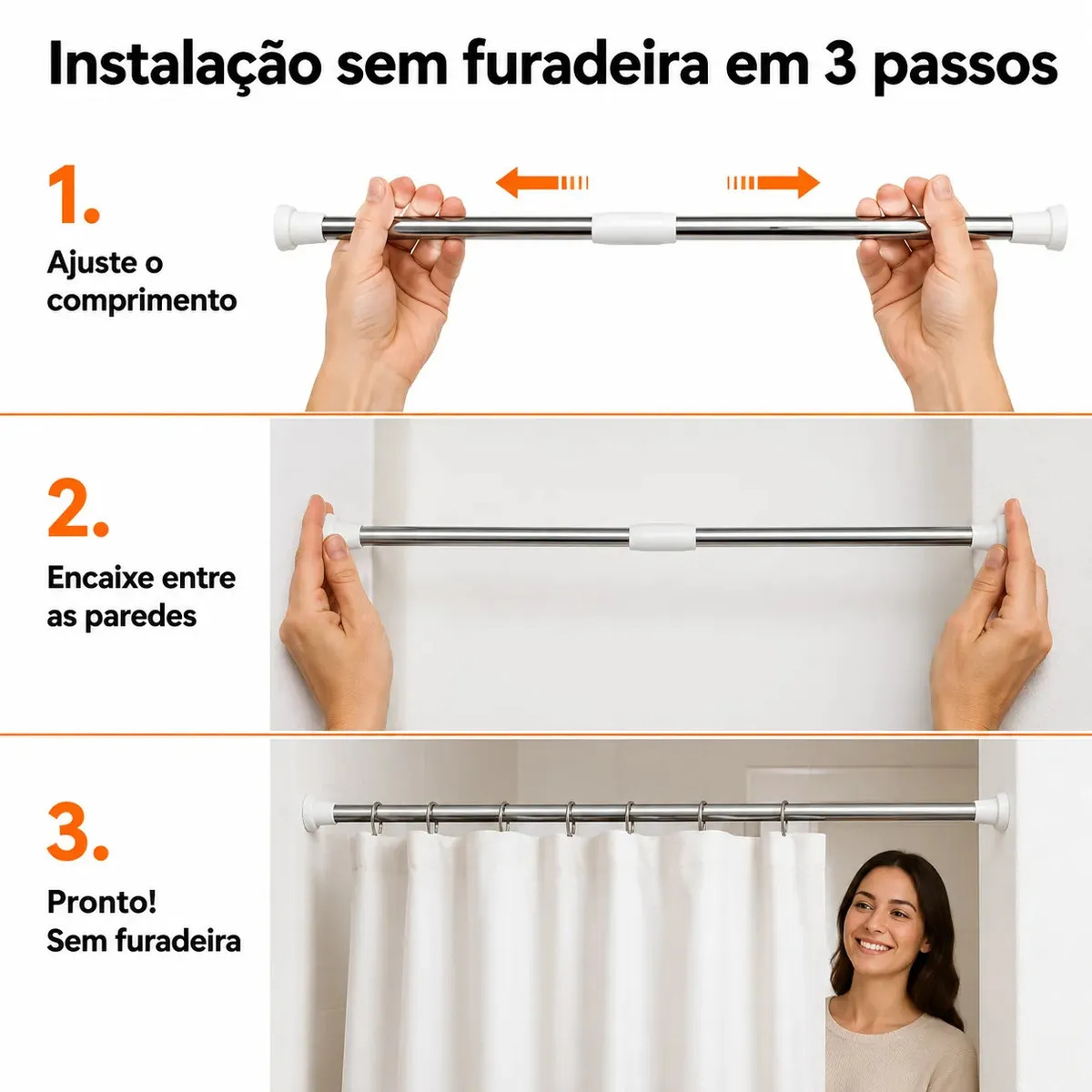 Instalação sem furadeira em 3 passos

1.

Ajuste o comprimento

2.

Encaixe entre as paredes

3.

Pronto!
Sem furadeira