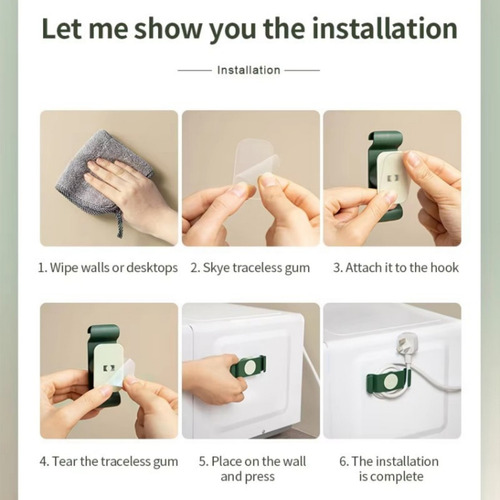 Let me show you the installation

Installation

1. Wipe walls or desktops

2. Skye traceless gum

3. Attach it to the hook

4. Tear the traceless gum

5. Place on the wall and press

6. The installation is complete