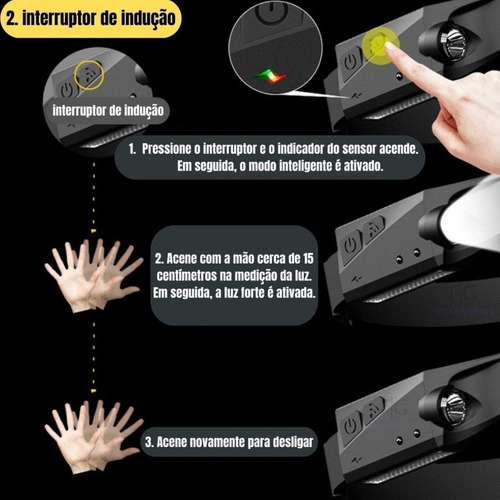 2. interruptor de indução

interruptor de indução

1. Pressione o interruptor e o indicador do sensor acende. Em seguida, o modo inteligente é ativado.

2. Acene com a mão cerca de 15 centímetros na medição da luz. Em seguida, a luz forte é ativada.

3. Acene novamente para desligar