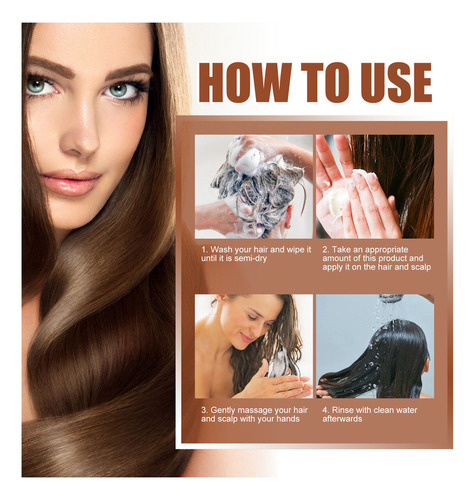 HOW TO USE

1. Wash your hair and wipe it until it is semi-dry

2. Take an appropriate amount of this product and apply it on the hair and scalp

3. Gently massage your hair and scalp with your hands

4. Rinse with clean water afterwards