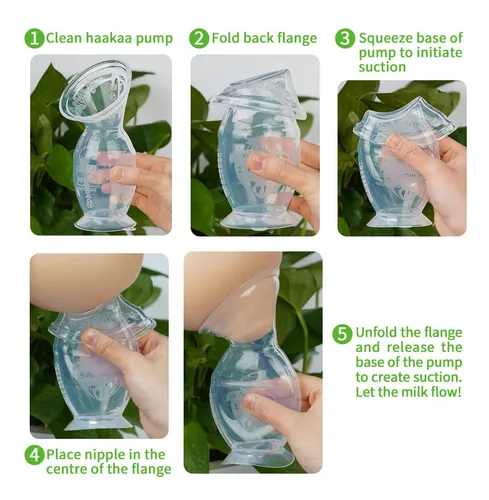 1 Clean haakaa pump

2 Fold back flange

3 Squeeze base of pump to initiate suction

4 Place nipple in the centre of the flange

5 Unfold the flange and release the base of the pump to create suction. Let the milk flow!