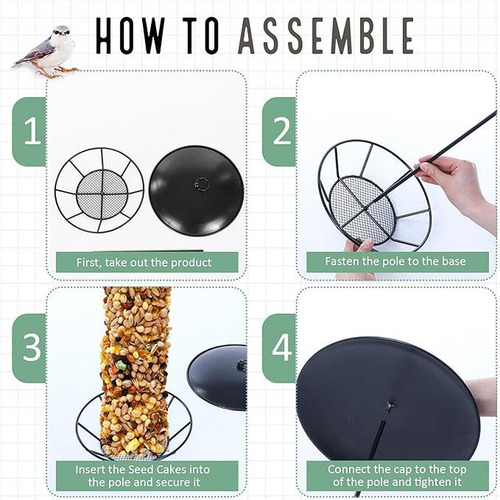 HOW TO ASSEMBLE

1

First, take out the product

2

Fasten the pole to the base

3

Insert the Seed Cakes into the pole and secure it

4

Connect the cap to the top of the pole and tighten it