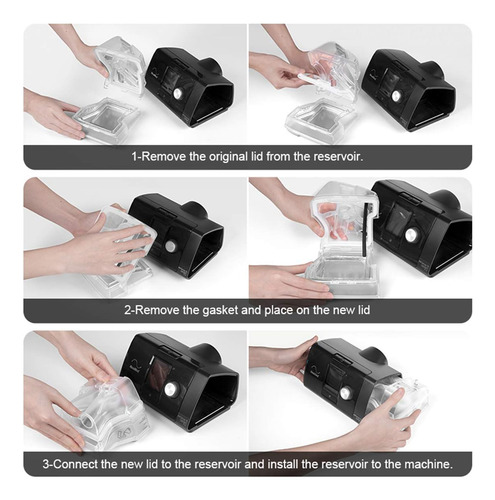 1-Remove the original lid from the reservoir.

2-Remove the gasket and place on the new lid

3-Connect the new lid to the reservoir and install the reservoir to the machine.