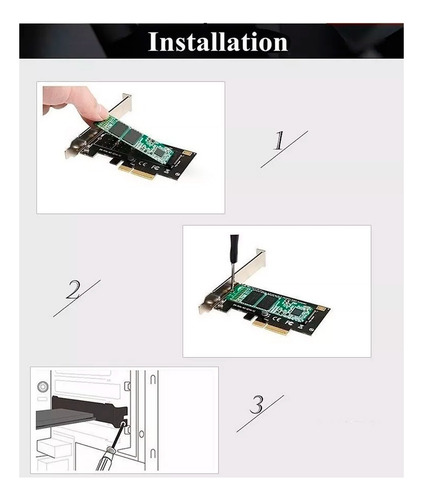 Installation

1

2

3