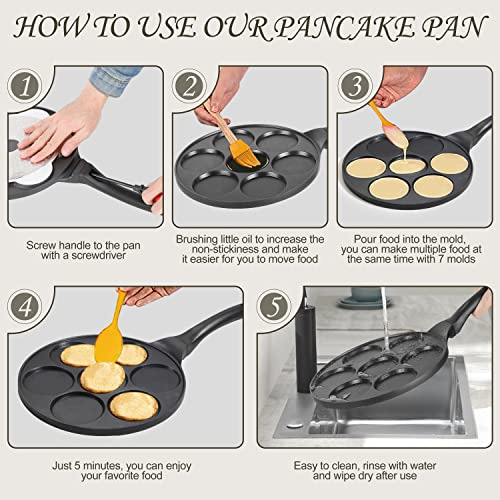 HOW TO USE OUR PANCAKE PAN

1

Screw handle to the pan with a screwdriver

2

Brushing little oil to increase the non-stickiness and make it easier for you to move food

3

Pour food into the mold, you can make multiple food at the same time with 7 molds

4

Just 5 minutes, you can enjoy your favorite food

5

Easy to clean, rinse with water and wipe dry after use