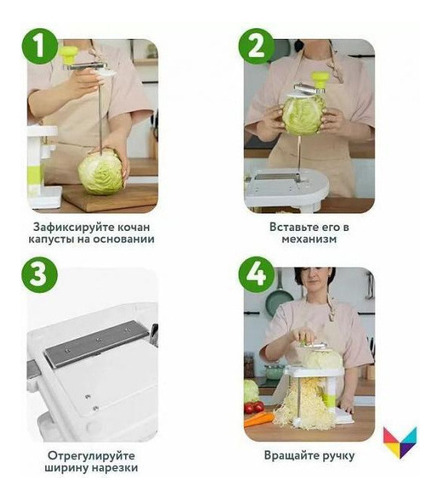 1

Зафиксируйте кочан капусты на основании

2

Вставьте его в механизм

3

Отрегулируйте ширину нарезки

4

Вращайте ручку