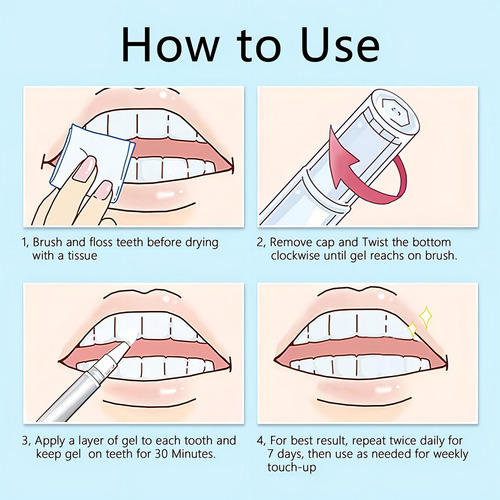 How to Use

1, Brush and floss teeth before drying with a tissue

2, Remove cap and Twist the bottom clockwise until gel reachs on brush.

3, Apply a layer of gel to each tooth and keep gel on teeth for 30 Minutes.

4, For best result, repeat twice daily for 7 days, then use as needed for weekly touch-up