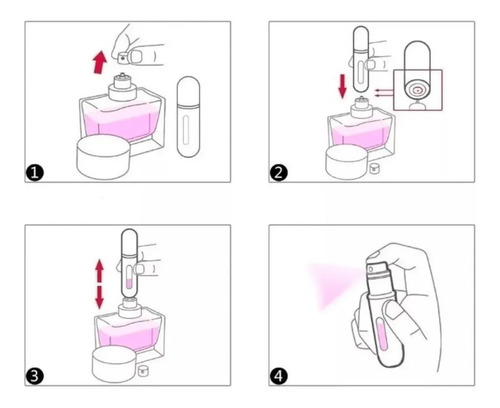 1

2

3

4