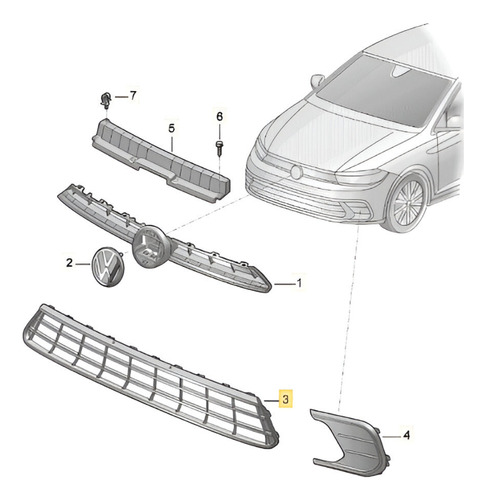 7
6
5
2
1
3
4