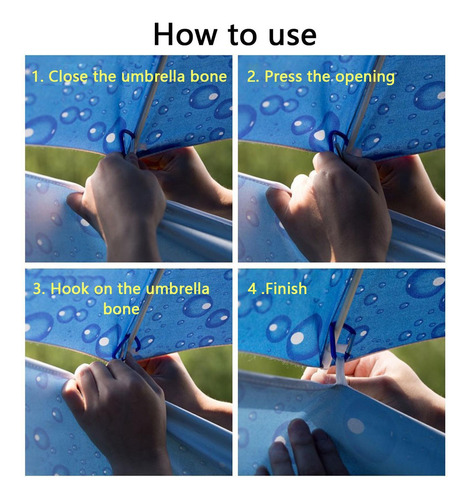 How to use

1. Close the umbrella bone

2. Press the opening

3. Hook on the umbrella bone

4 .Finish