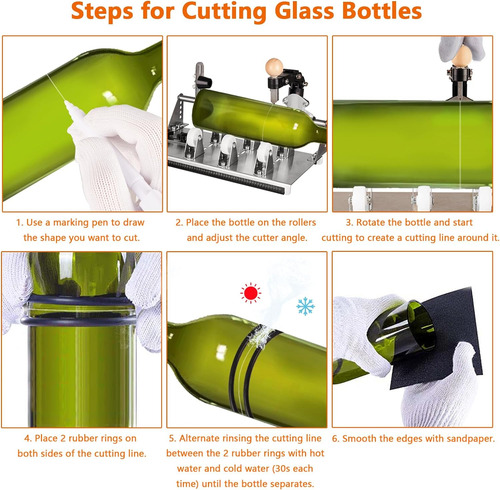 Steps for Cutting Glass Bottles

1. Use a marking pen to draw the shape you want to cut.

2. Place the bottle on the rollers and adjust the cutter angle.

3. Rotate the bottle and start cutting to create a cutting line around it.

4. Place 2 rubber rings on both sides of the cutting line.

5. Alternate rinsing the cutting line between the 2 rubber rings with hot water and cold water (30s each time) until the bottle separates.

6. Smooth the edges with sandpaper.