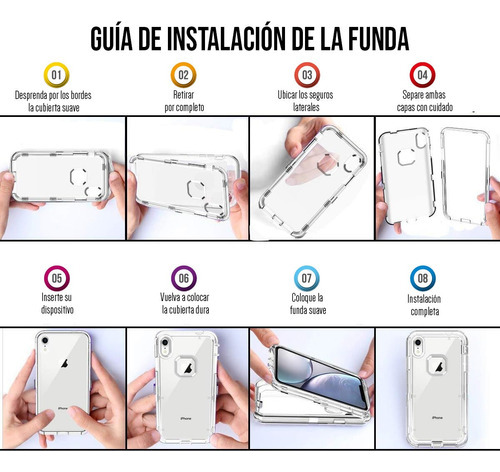 GUÍA DE INSTALACIÓN DE LA FUNDA

01
Desprenda por los bordes la cubierta suave

02
Retirar por completo

03
Ubicar los seguros laterales

04
Separe ambas capas con cuidado

05
Inserte su dispositivo

06
Vuelva a colocar la cubierta dura

07
Coloque la funda suave

08
Instalación completa

iPhone

iPhone

iPhone