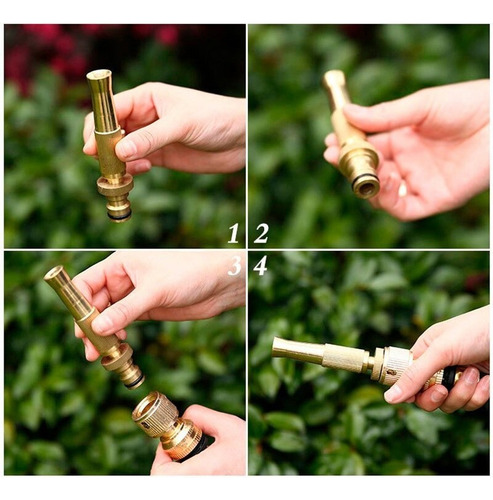 1
2
3
4