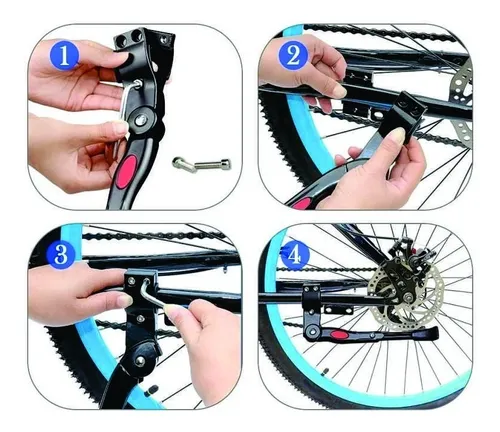 1

2

3

4