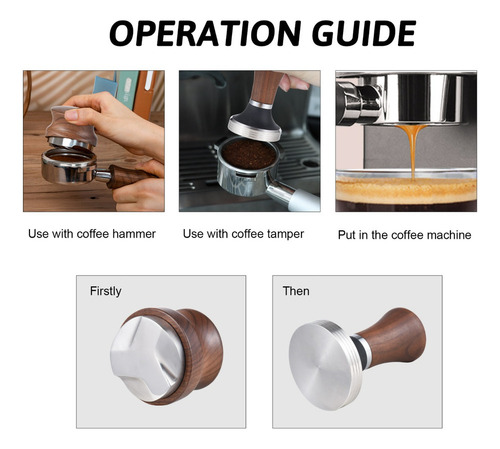 OPERATION GUIDE

Use with coffee hammer

Use with coffee tamper

Put in the coffee machine

Firstly

Then