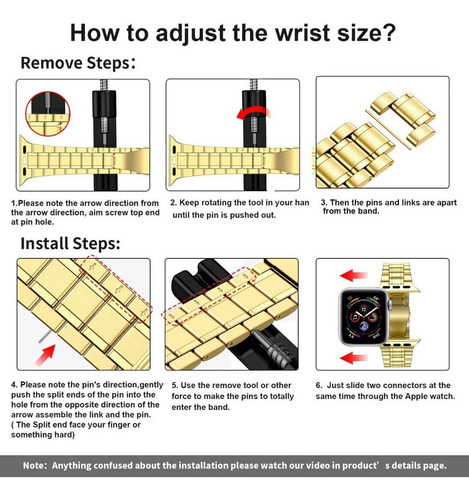 How to adjust the wrist size?

Remove Steps:

1.Please note the arrow direction from the arrow direction, aim screw top end at pin hole.

2. Keep rotating the tool in your han until the pin is pushed out.

3. Then the pins and links are apart from the band.

Install Steps:

4. Please note the pin's direction,gently push the split ends of the pin into the hole from the opposite direction of the arrow assemble the link and the pin. ( The Split end face your finger or something hard)

5. Use the remove tool or other force to make the pins to totally enter the band.

6. Just slide two connectors at the same time through the Apple watch.

Note: Anything confused about the installation please watch our video in product' s details page.